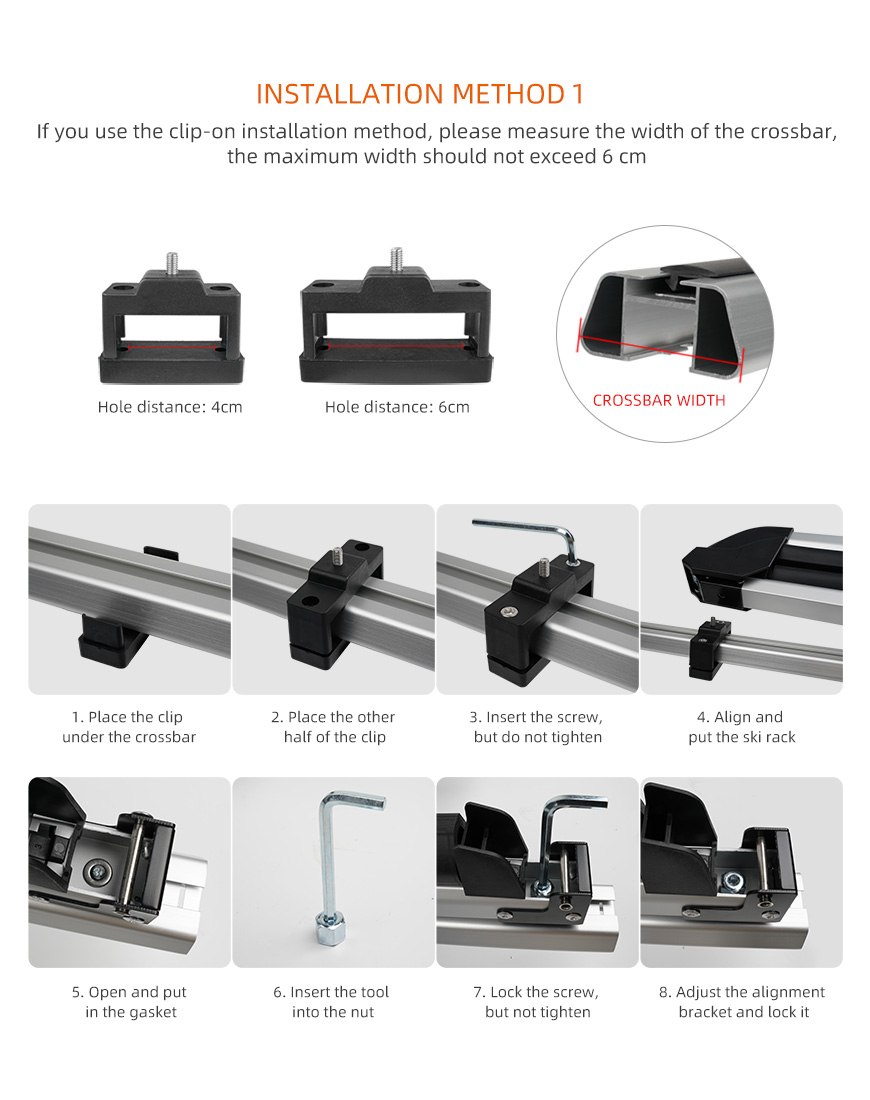 INSTALLATION METHOD 1

If you use the clip-on installation method, please measure the width of the crossbar, the maximum width should not exceed 6 cm

Hole distance: 4cm

Hole distance: 6cm

CROSSBAR WIDTH

1. Place the clip under the crossbar

2. Place the other half of the clip

3. Insert the screw, but do not tighten

4. Align and put the ski rack

5. Open and put in the gasket

6. Insert the tool into the nut

7. Lock the screw, but not tighten

8. Adjust the alignment bracket and lock it